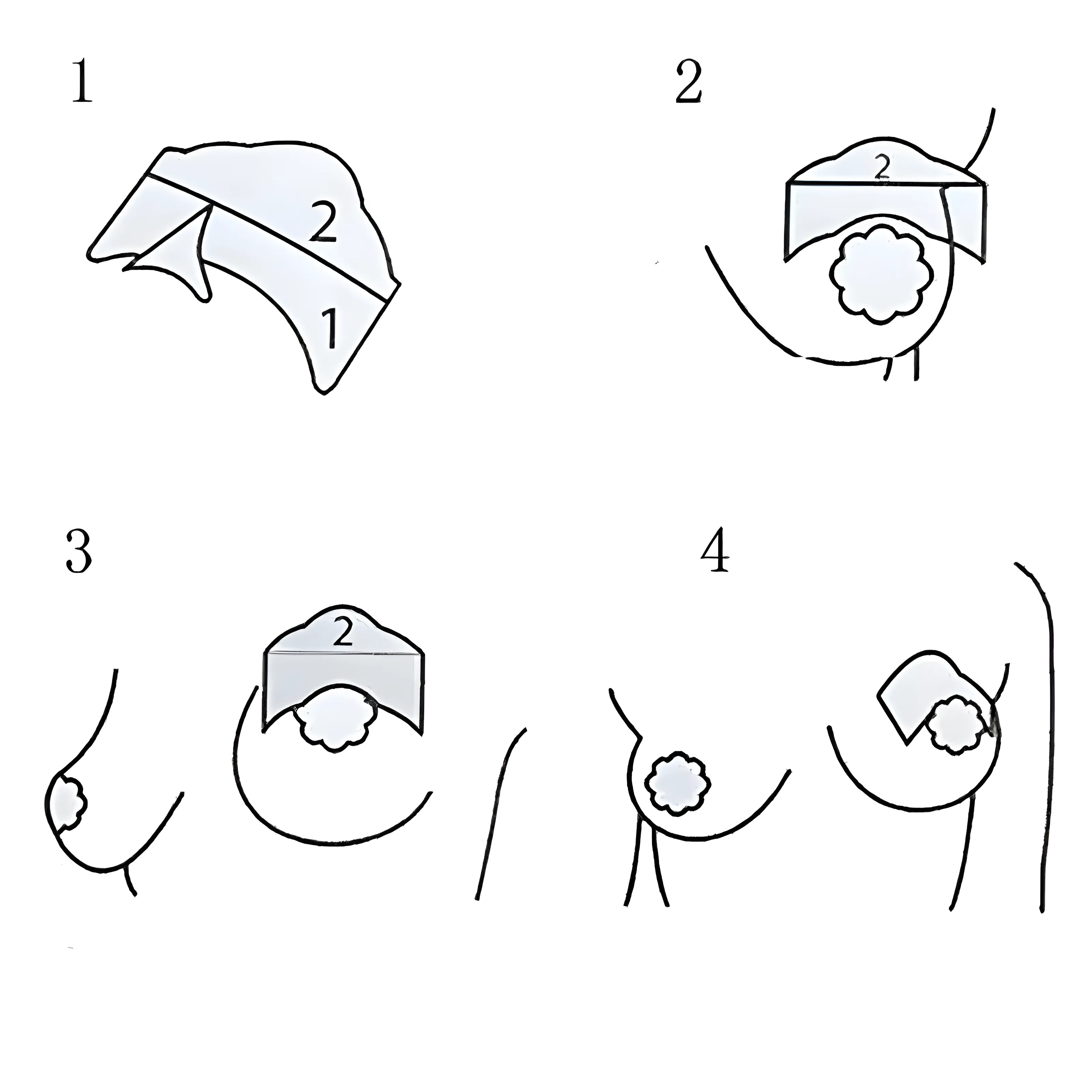 1

2
1

2

2

3

2

4